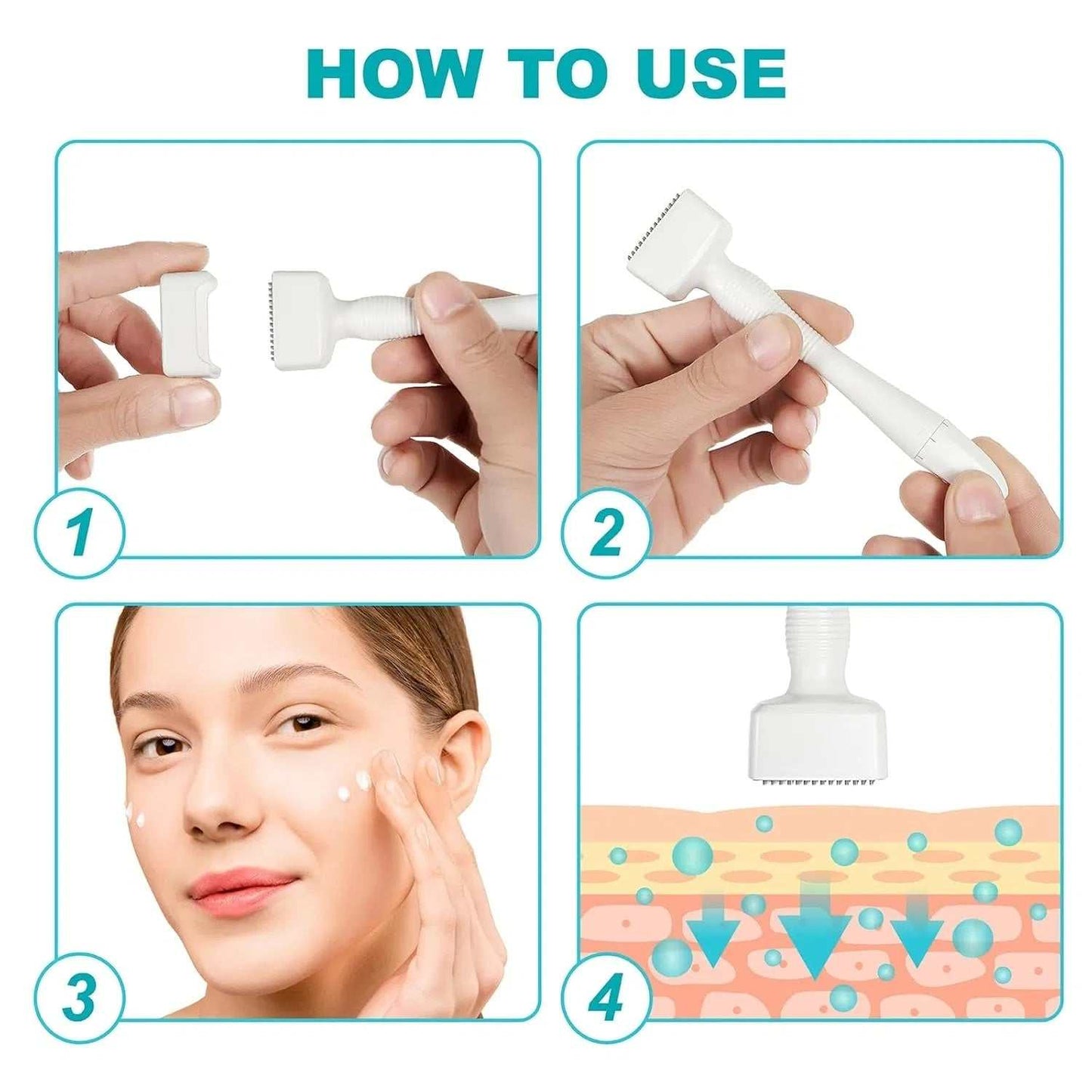 HOW TO USE

1

2

3

4